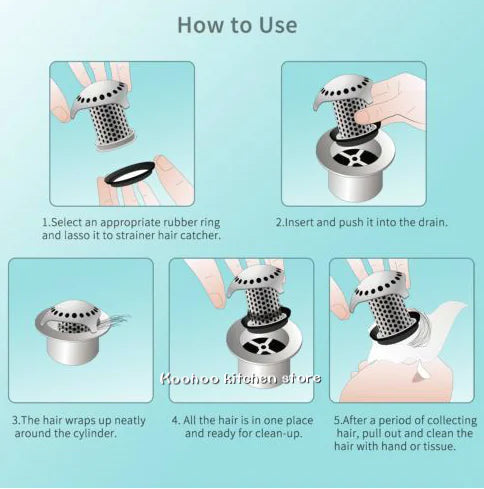 How to Use

1.Select an appropriate rubber ring and lasso it to strainer hair catcher.

2.Insert and push it into the drain.

Koohoo kitchen store

3.The hair wraps up neatly around the cylinder.

4. All the hair is in one place and ready for clean-up.

5.After a period of collecting hair, pull out and clean the hair with hand or tissue.